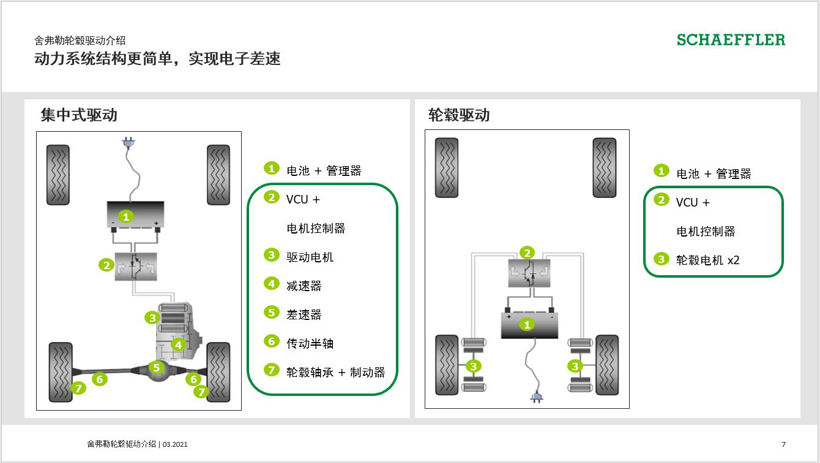 舍弗勒轮毂驱动介绍
动力系统结构更简单，实现电子差速

SCHAEFFLER

集中式驱动

1
2
3
4
5
6
6
7
7

1 电池 + 管理器
2 VCU +
电机控制器
3 驱动电机
4 减速器
5 差速器
6 传动半轴
7 轮毂轴承 + 制动器

轮毂驱动

2
1
3
3

1 电池 + 管理器
2 VCU +
电机控制器
3 轮毂电机 x2

舍弗勒轮毂驱动介绍 | 03.2021

7